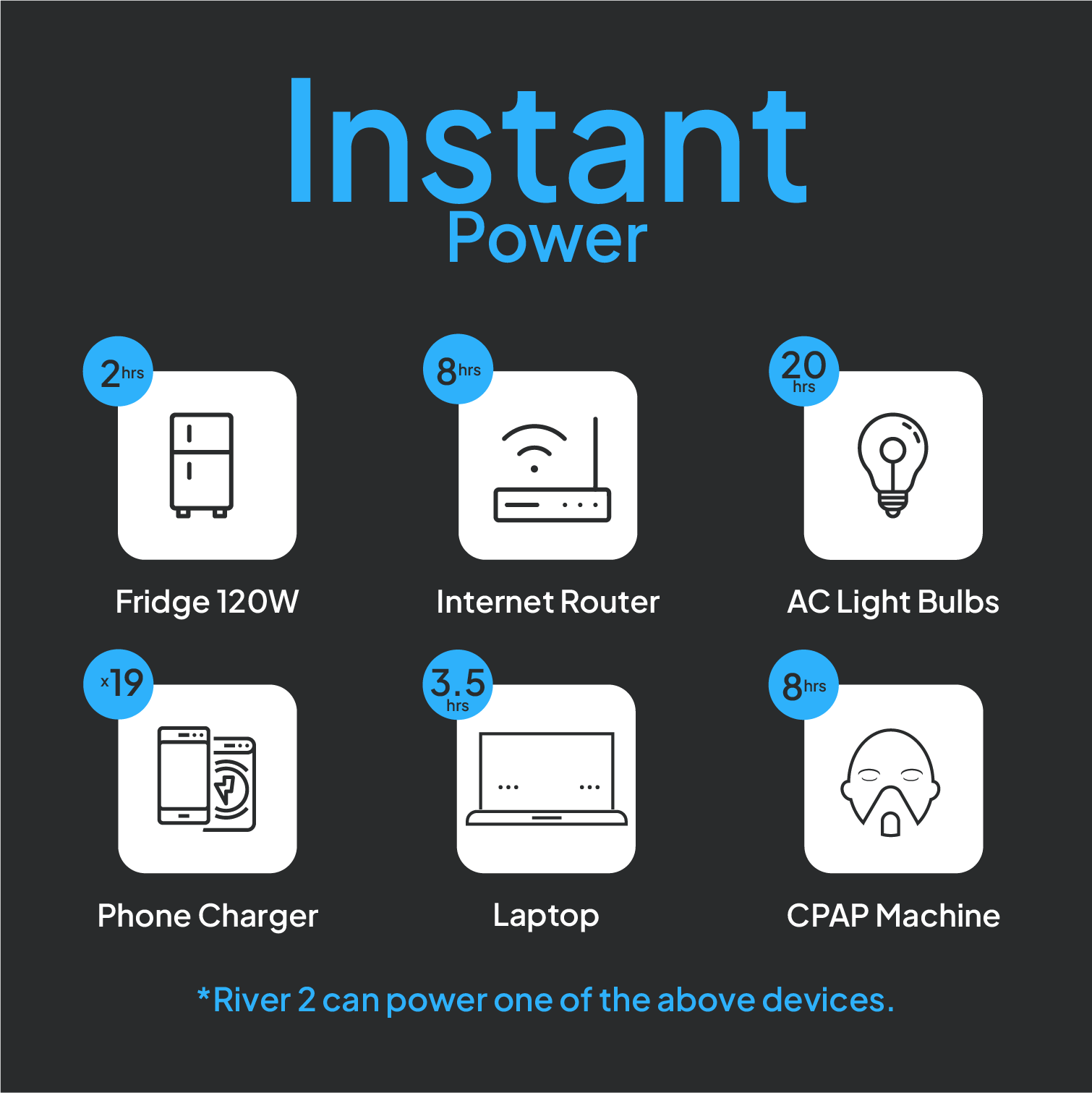 Instant
Power

2hrs
Fridge 120W

8hrs
Internet Router

20 hrs
AC Light Bulbs

x19
Phone Charger

3.5 hrs
Laptop

8hrs
CPAP Machine

*River 2 can power one of the above devices.